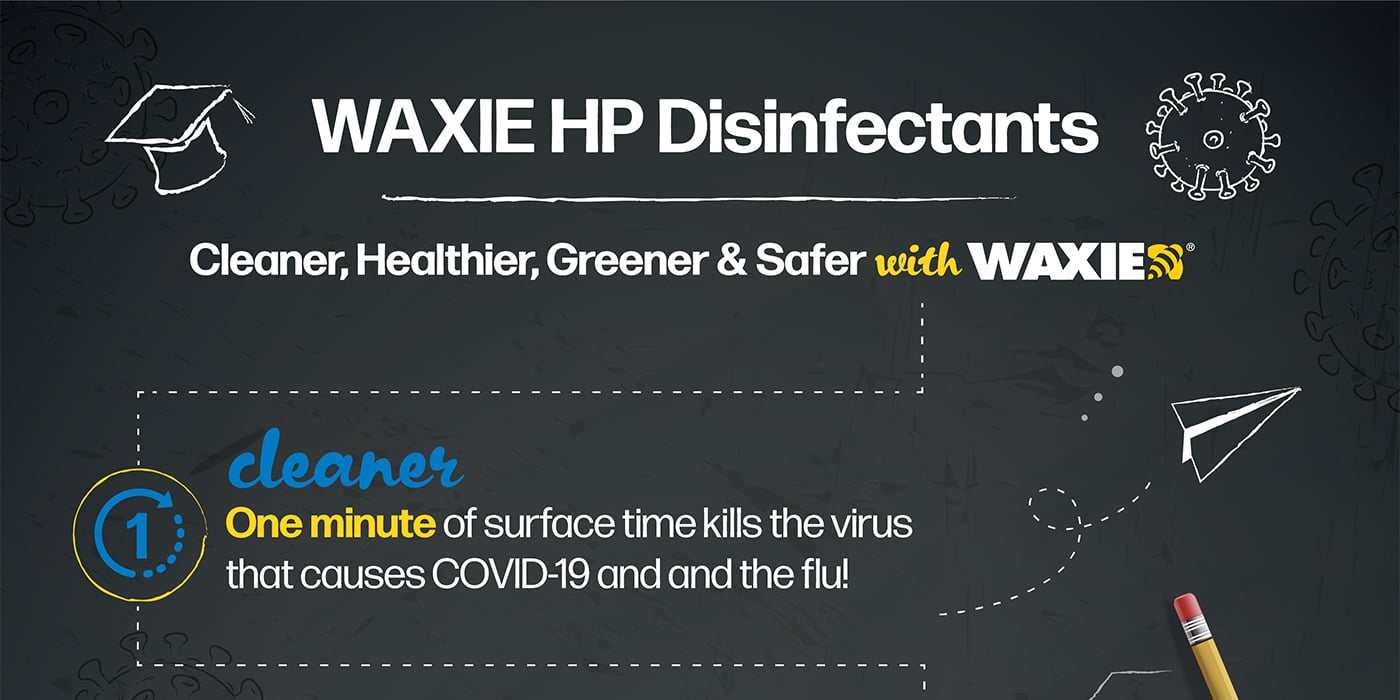 WAXIE HP Disinfectants

Cleaner, Healthier, Greener & Safer with WAXIE®

cleaner

1

One minute of surface time kills the virus that causes COVID-19 and and the flu!