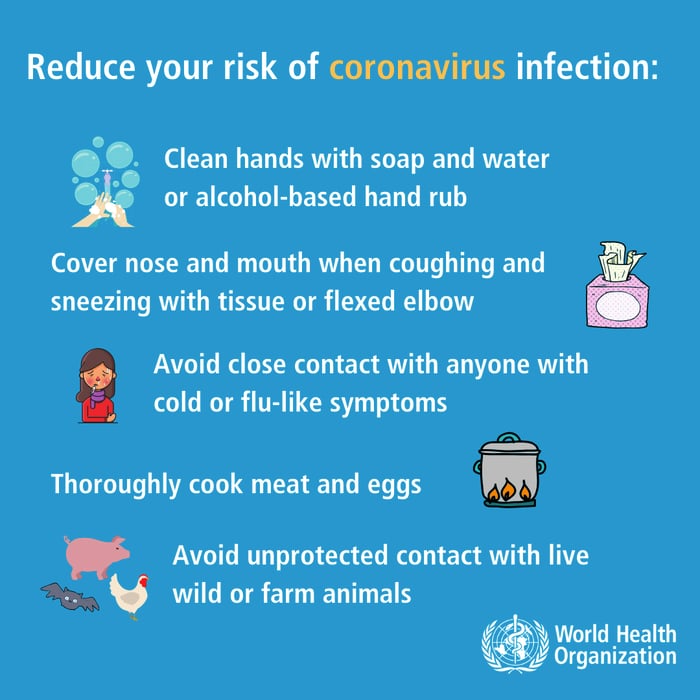 Reduce your risk of coronavirus infection:

Clean hands with soap and water or alcohol-based hand rub

Cover nose and mouth when coughing and sneezing with tissue or flexed elbow

Avoid close contact with anyone with cold or flu-like symptoms

Thoroughly cook meat and eggs

Avoid unprotected contact with live wild or farm animals

World Health Organization