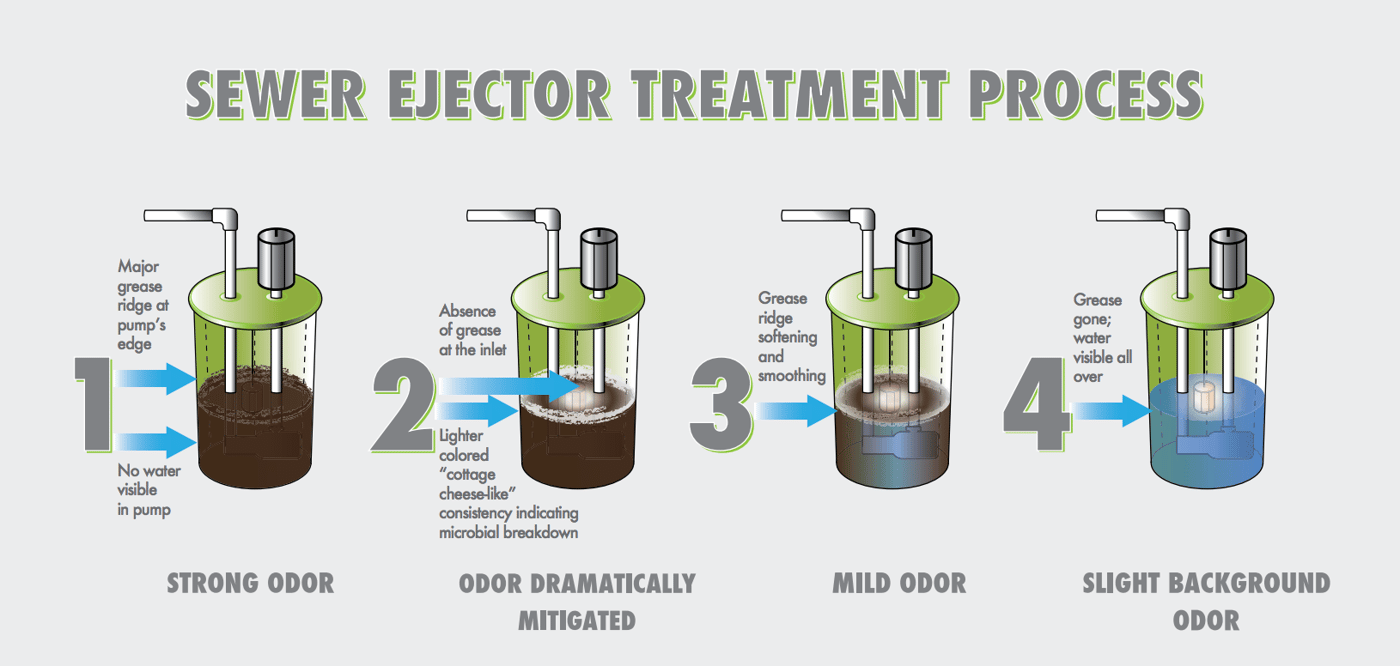 SEWER EJECTOR TREATMENT PROCESS

1

Major grease ridge at pump's edge

No water visible in pump

STRONG ODOR

2

Absence of grease at the inlet

Lighter colored "cottage cheese-like" consistency indicating microbial breakdown

ODOR DRAMATICALLY MITIGATED

3

Grease ridge softening and smoothing

MILD ODOR

4

Grease gone; water visible all over

SLIGHT BACKGROUND ODOR